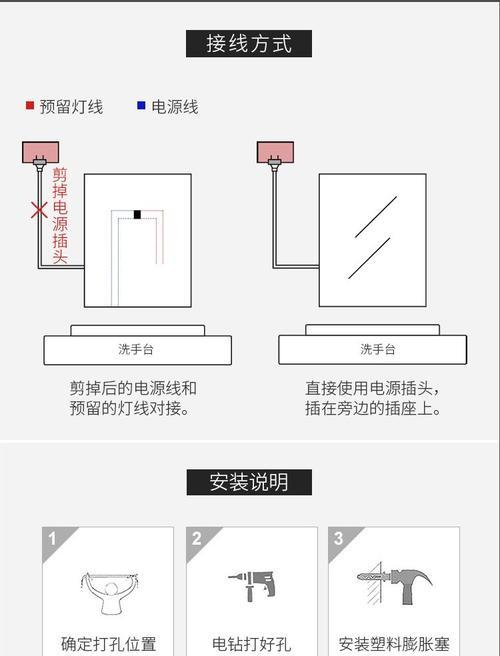 接线方式

预留灯线 电源线

剪掉电源插头

洗手台

剪掉后的电源线和预留的灯线对接。

洗手台

直接使用电源插头，插在旁边的插座上。

安装说明

1

确定打孔位置

2

电钻打好孔

3

安装塑料膨胀塞