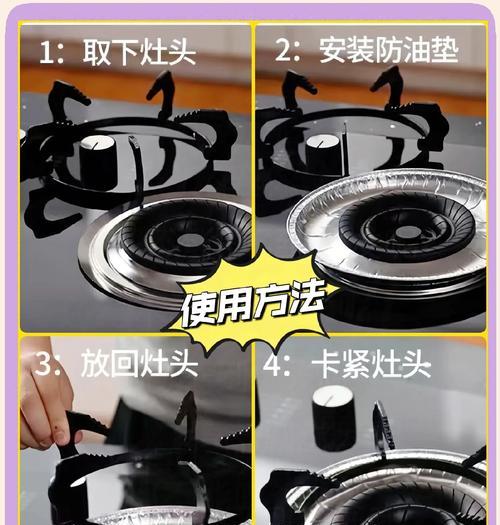 1：取下灶头

2：安装防油垫

使用方法

3：放回灶头

4：卡紧灶头