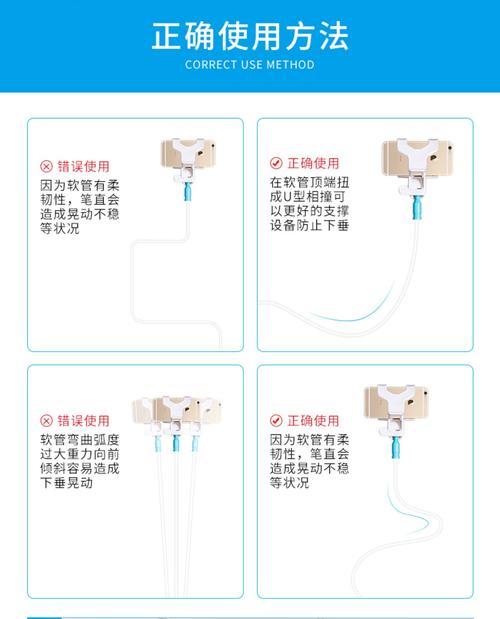 正确使用方法

CORRECT USE METHOD

错误使用

因为软管有柔韧性，笔直会造成晃动不稳等状况

正确使用

在软管顶端扭成U型相撞可以更好的支撑设备防止下垂

错误使用

软管弯曲弧度过大重力向前倾斜容易造成下垂晃动

正确使用

因为软管有柔韧性，笔直会造成晃动不稳等状况