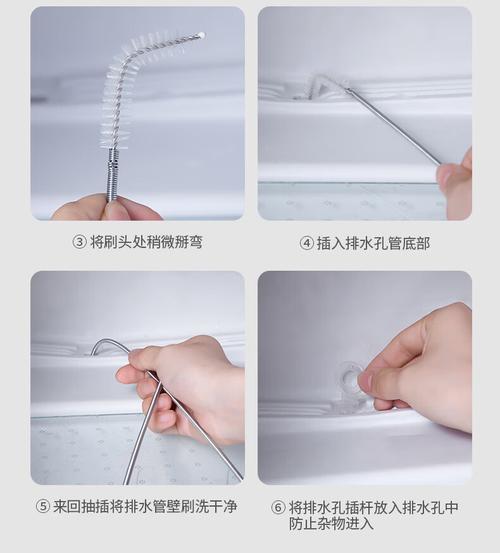 ③ 将刷头处稍微掰弯

④ 插入排水孔管底部

⑤ 来回抽插将排水管壁刷洗干净

⑥ 将排水孔插杆放入排水孔中防止杂物进入